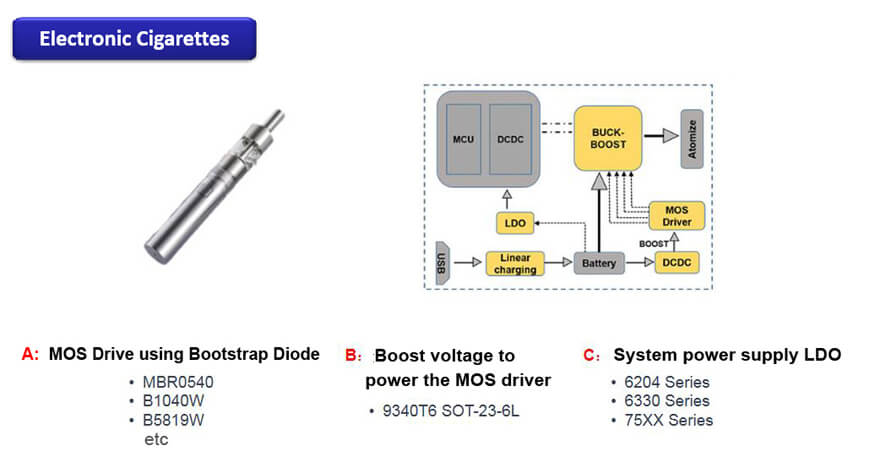 Electronic Cigarettes

MCU
DCDC
BUCK-BOOST
Atomize
LDO
MOS Driver
BOOST
USB
Linear charging
Battery
DCDC

A: MOS Drive using Bootstrap Diode
• MBR0540
• B1040W
• B5819W
etc

B: Boost voltage to power the MOS driver
• 9340T6 SOT-23-6L

C: System power supply LDO
• 6204 Series
• 6330 Series
• 75XX Series